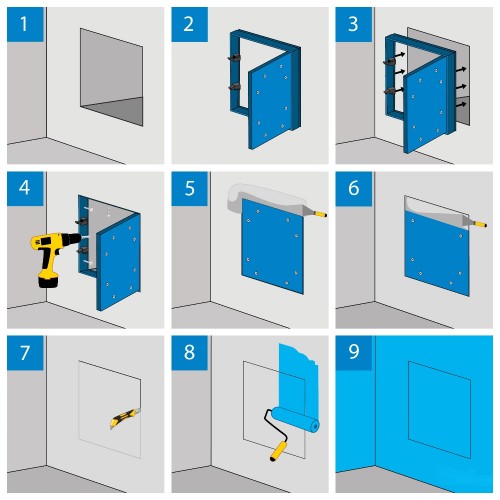 1

2

3

4

5

6

7

8

9